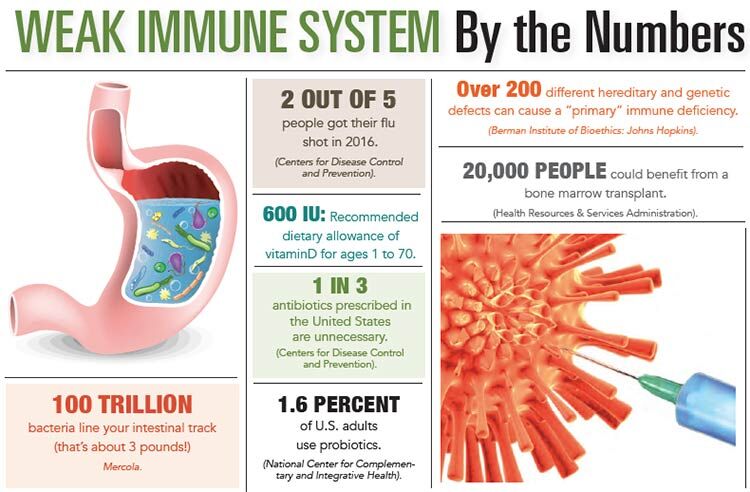 WEAK IMMUNE SYSTEM By the Numbers

100 TRILLION
bacteria line your intestinal track (that's about 3 pounds!)
Mercola.

2 OUT OF 5
people got their flu shot in 2016.
(Centers for Disease Control and Prevention).

600 IU: Recommended dietary allowance of vitaminD for ages 1 to 70.

1 IN 3
antibiotics prescribed in the United States are unnecessary.
(Centers for Disease Control and Prevention).

1.6 PERCENT
of U.S. adults use probiotics.
(National Center for Complementary and Integrative Health).

Over 200 different hereditary and genetic defects can cause a "primary" immune deficiency.
(Berman Institute of Bioethics: Johns Hopkins).

20,000 PEOPLE could benefit from a bone marrow transplant.
(Health Resources & Services Administration).