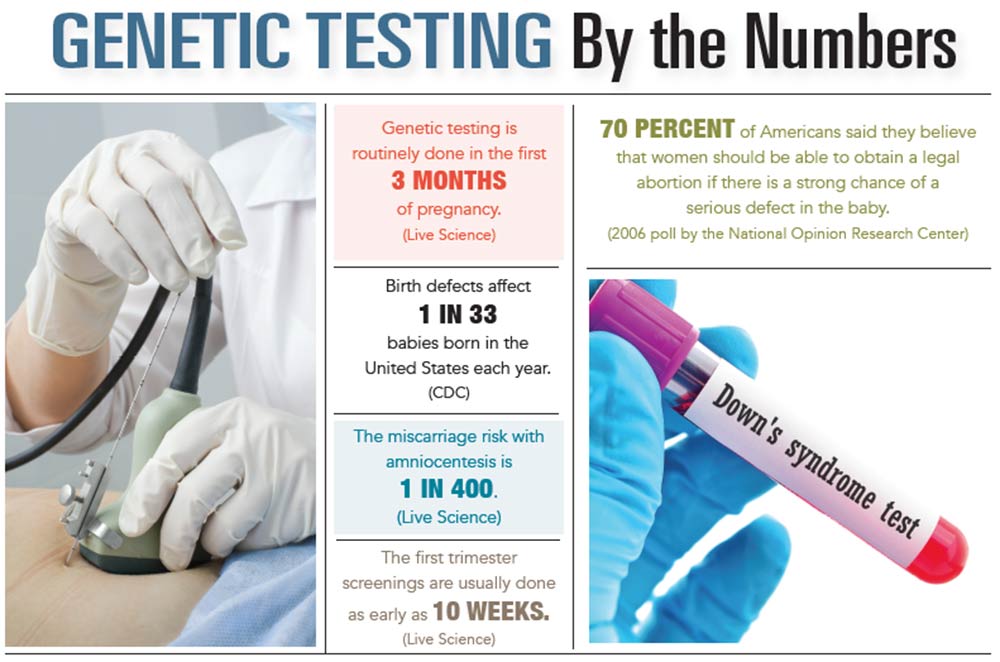 GENETIC TESTING By the Numbers

Genetic testing is routinely done in the first 3 MONTHS of pregnancy.
(Live Science)

Birth defects affect 1 IN 33 babies born in the United States each year.
(CDC)

The miscarriage risk with amniocentesis is 1 IN 400.
(Live Science)

The first trimester screenings are usually done as early as 10 WEEKS.
(Live Science)

70 PERCENT of Americans said they believe that women should be able to obtain a legal abortion if there is a strong chance of a serious defect in the baby.
(2006 poll by the National Opinion Research Center)

Down's syndrome test